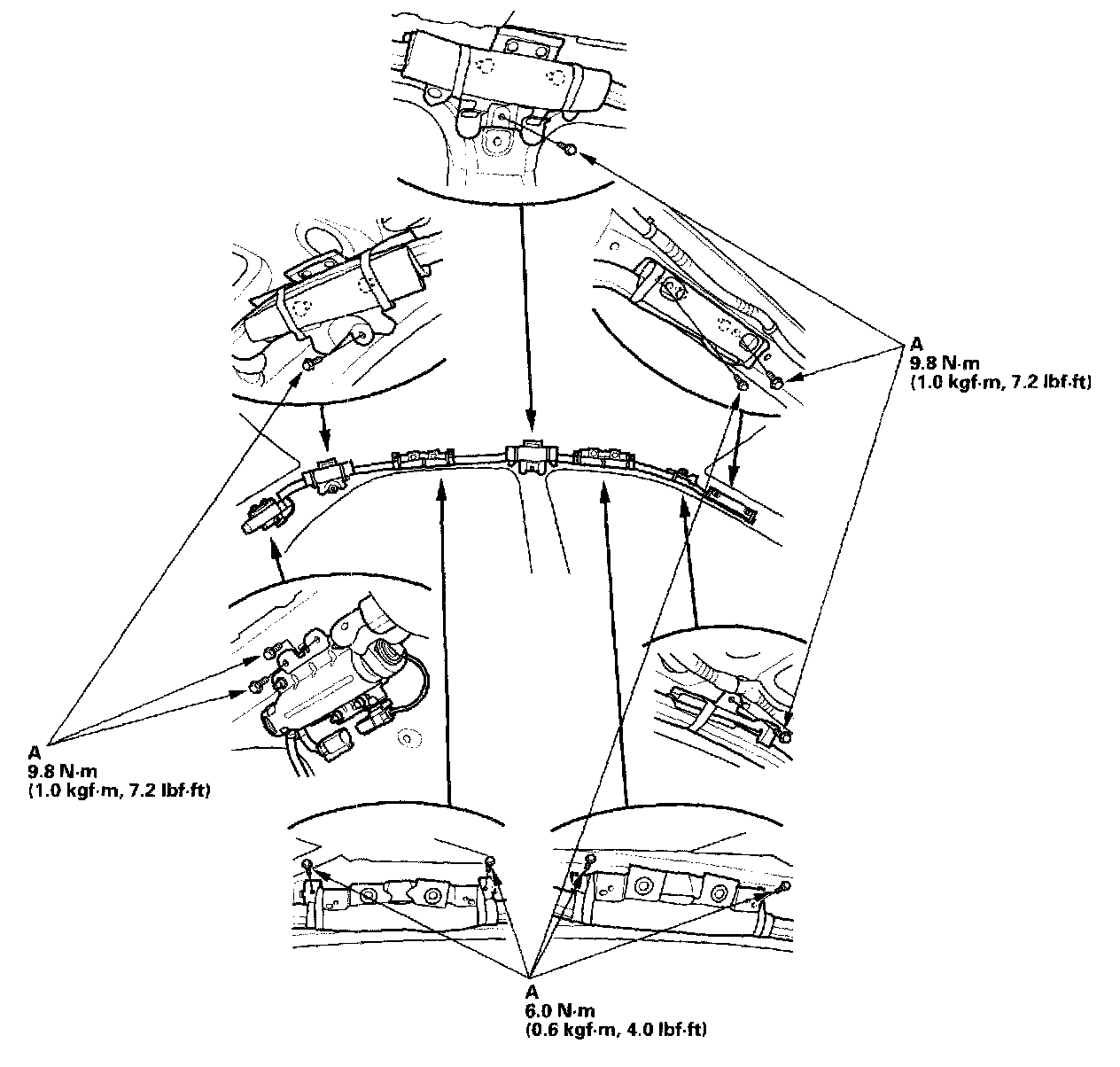 A
9.8 N·m
(1.0 kgf·m, 7.2 lbf·ft)

A
9.8 N·m
(1.0 kgf·m, 7.2 lbf·ft)

A
6.0 N·m
(0.6 kgf·m, 4.0 lbf·ft)