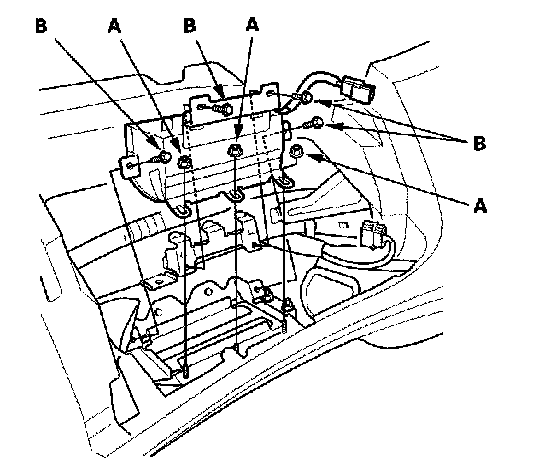 B
A
B
A
B
A