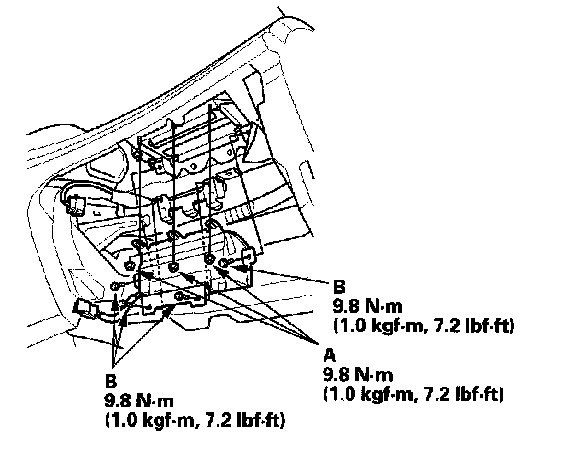 B
9.8 N·m
(1.0 kgf·m, 7.2 lbf·ft)

A
9.8 N·m
(1.0 kgf·m, 7.2 lbf·ft)

B
9.8 N·m
(1.0 kgf·m, 7.2 lbf·ft)