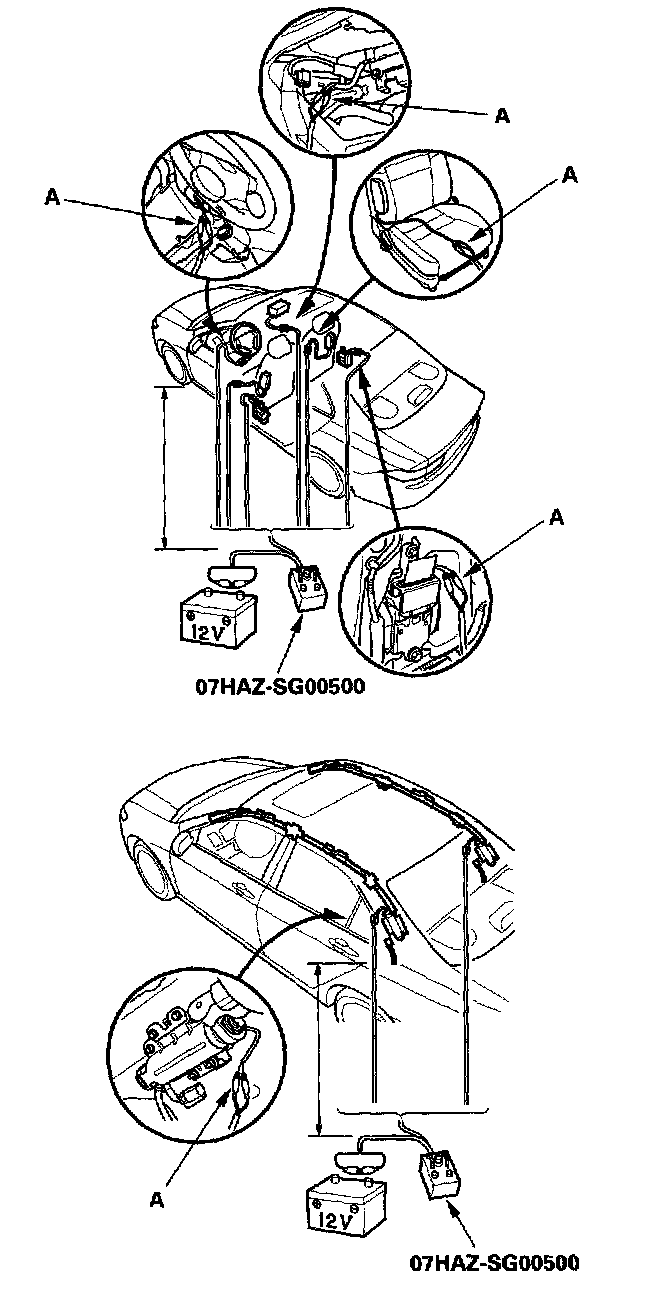 A
A
A
A
12V
07HAZ-SG00500

A
12V
07HAZ-SG00500