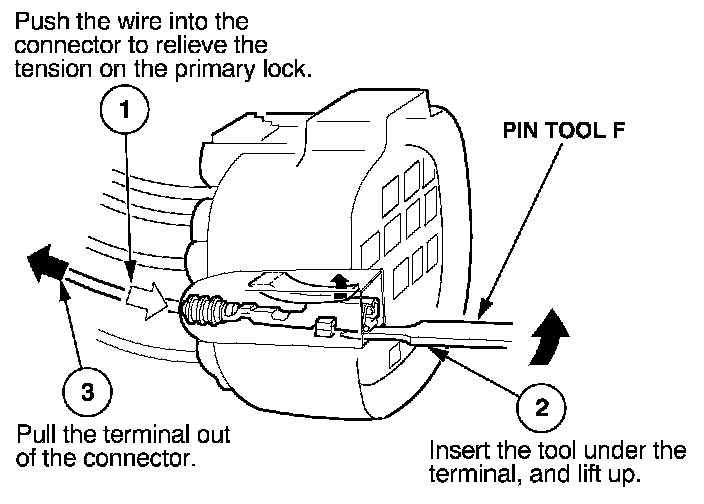 Push the wire into the connector to relieve the tension on the primary lock.

1

PIN TOOL F

3

Pull the terminal out of the connector.

2

Insert the tool under the terminal, and lift up.