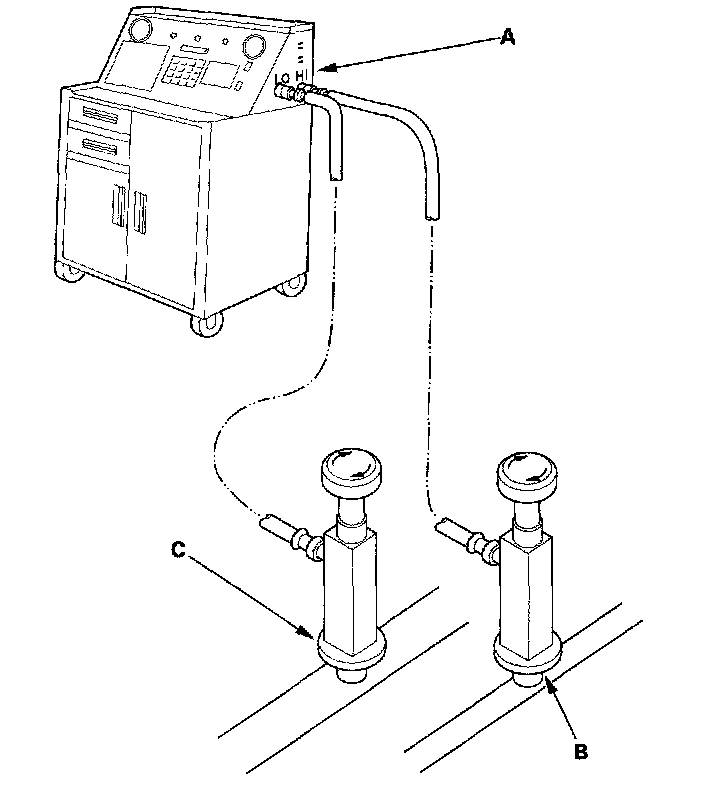 A

LO HI

C

B