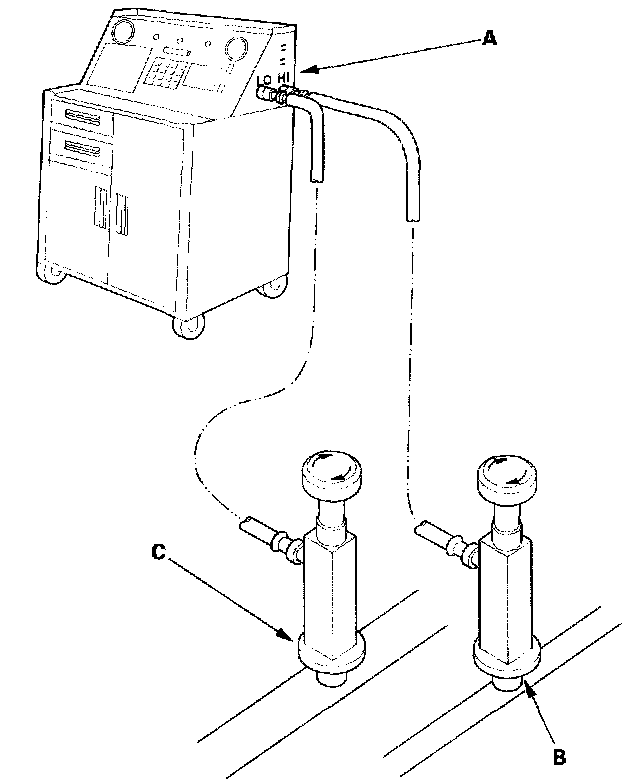 A
LO HI
C
B