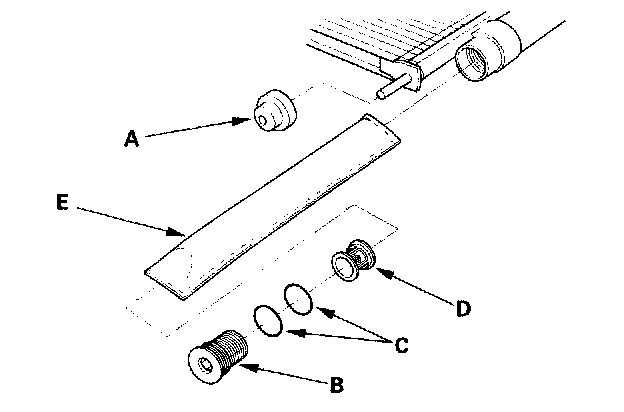 A
E
D
C
B