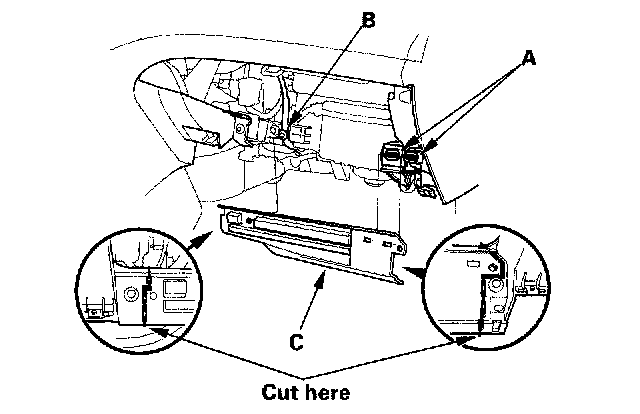 B

A

C

Cut here