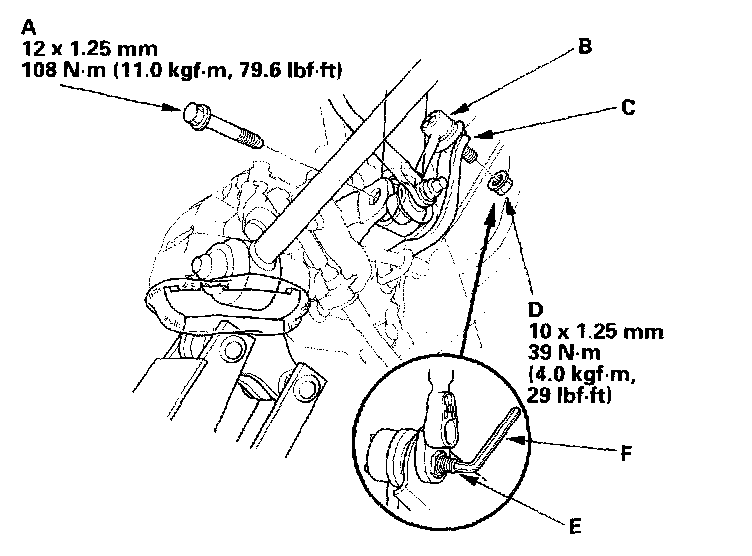 A
12 x 1.25 mm
108 N·m (11.0 kgf·m, 79.6 lbf·ft)

B

C

D
10 x 1.25 mm
39 N·m
(4.0 kgf·m,
29 lbf·ft)

F

E