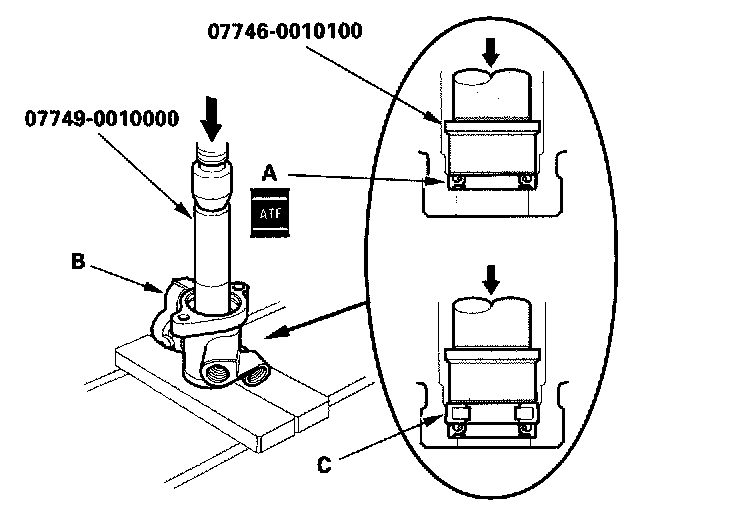 07746-0010100

07749-0010000

A

ATF

B

C