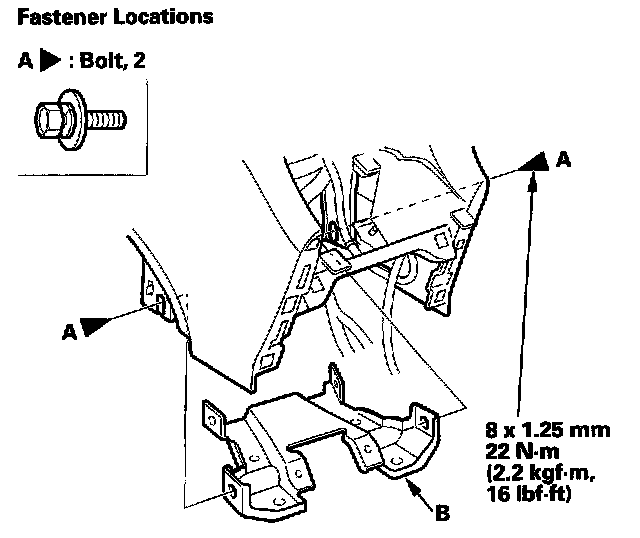 Fastener Locations

A ▶ : Bolt, 2

A

A

8 x 1.25 mm
22 N·m
(2.2 kgf·m,
16 lbf·ft)

B