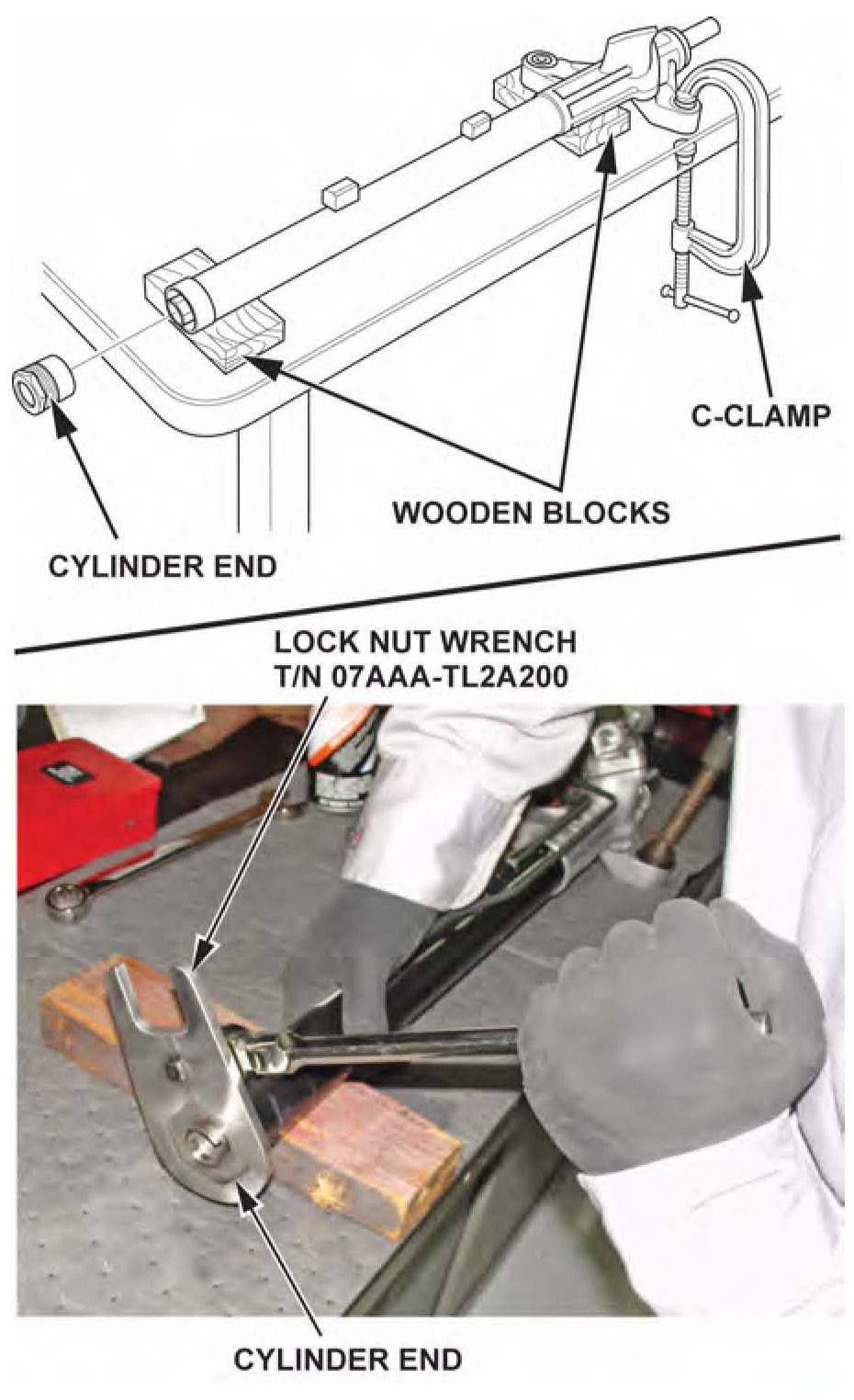 C-CLAMP

WOODEN BLOCKS

CYLINDER END

LOCK NUT WRENCH
T/N 07AAA-TL2A200

CYLINDER END