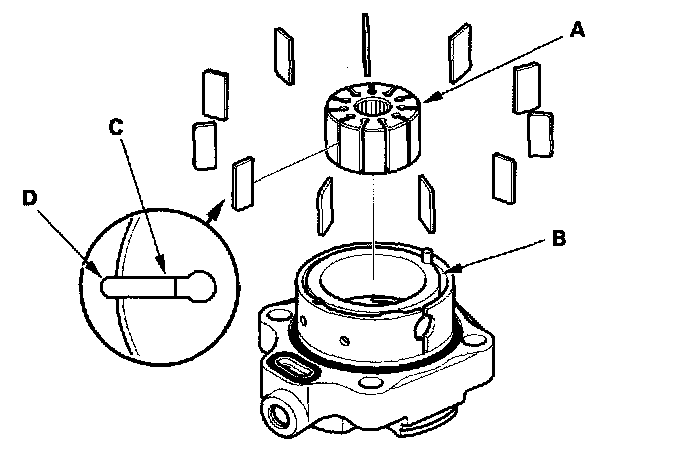 A
C
D
B