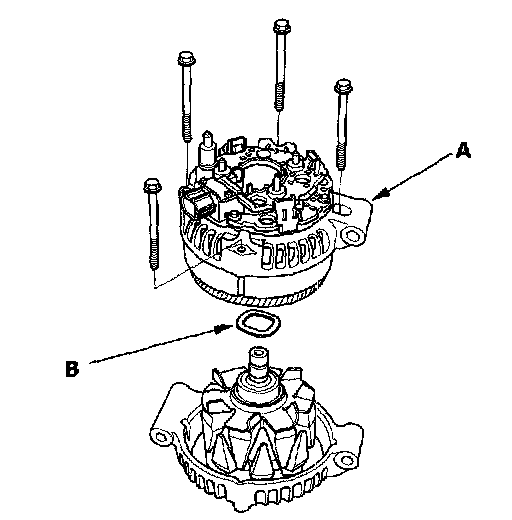 A

B