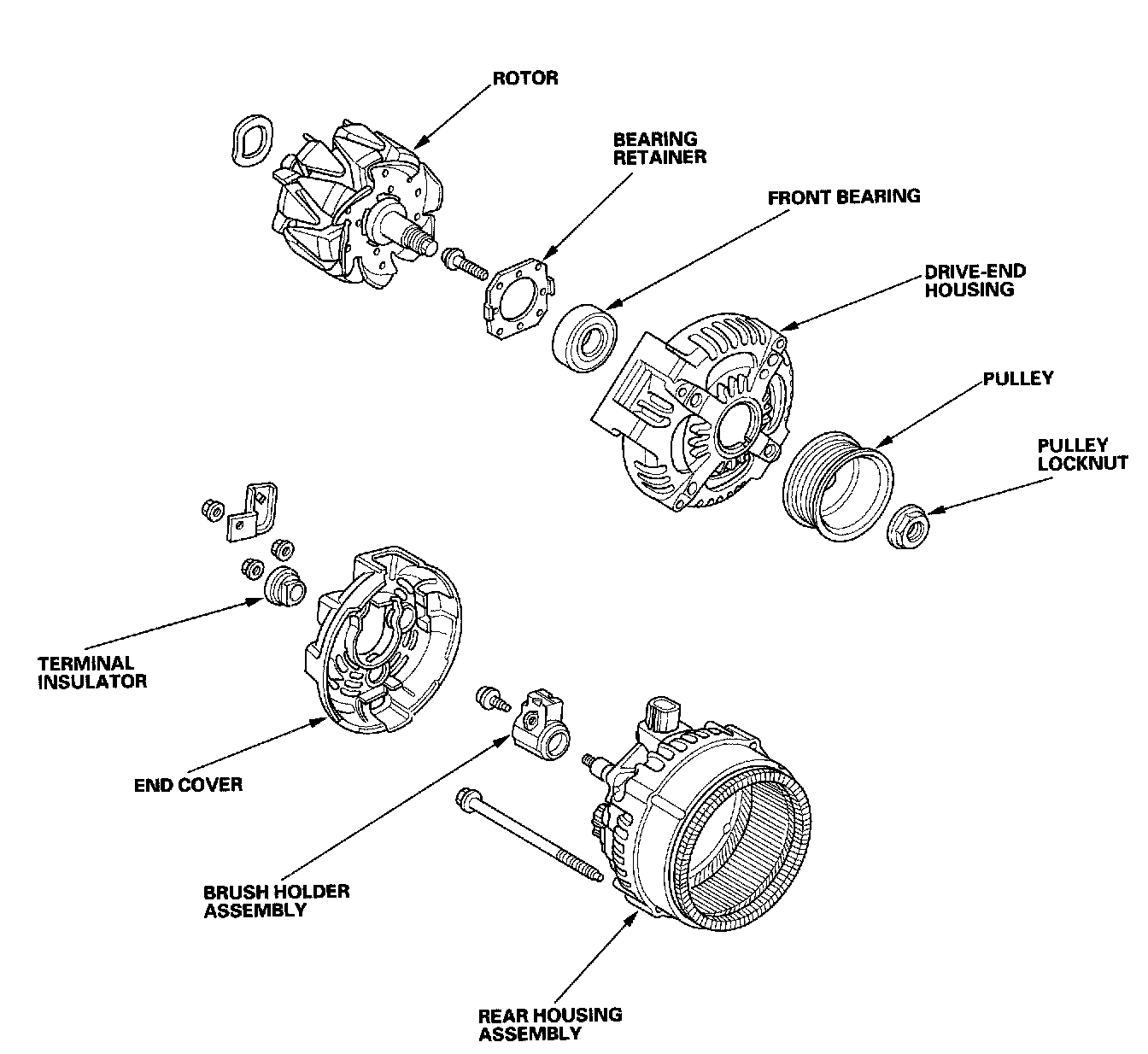 ROTOR

BEARING RETAINER

FRONT BEARING

DRIVE-END HOUSING

PULLEY

PULLEY LOCKNUT

TERMINAL INSULATOR

END COVER

BRUSH HOLDER ASSEMBLY

REAR HOUSING ASSEMBLY