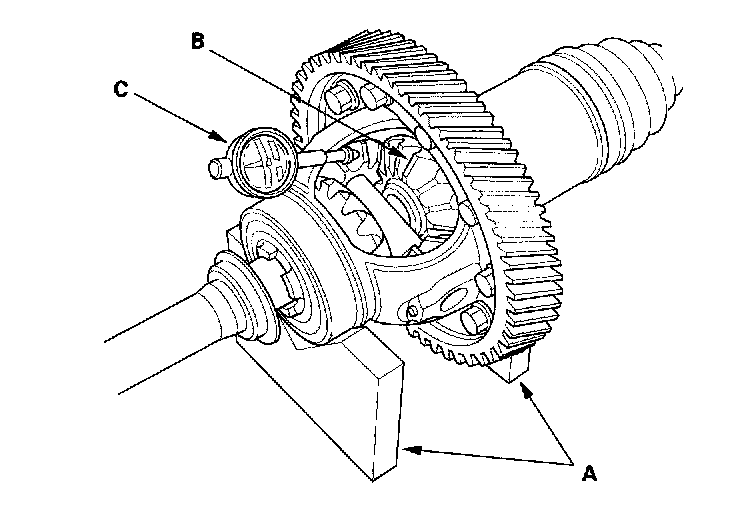 B
C
A