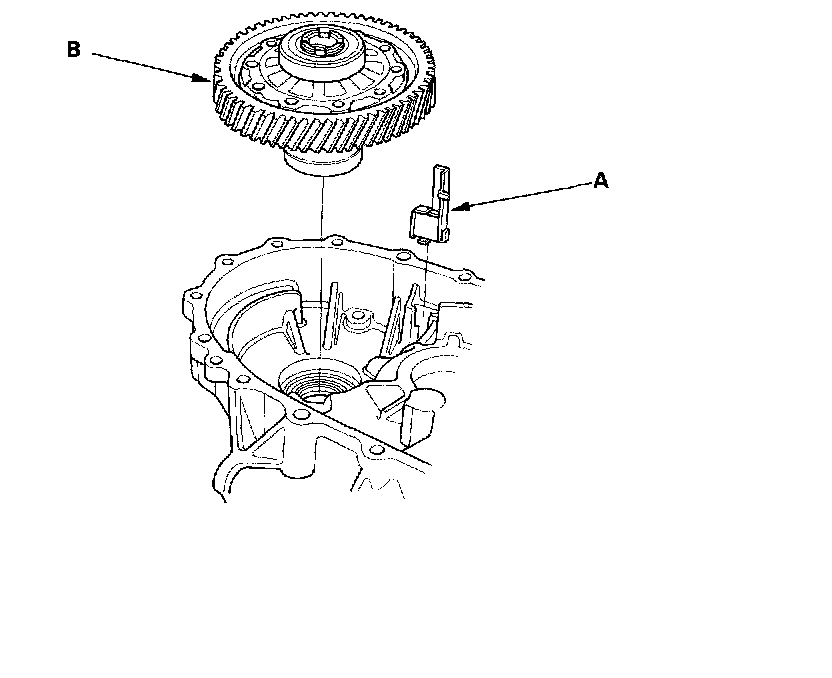 B

A