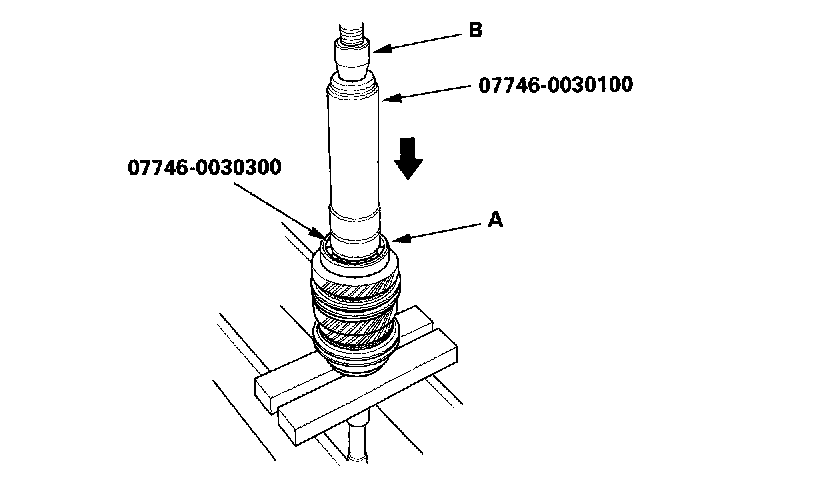 B

07746-0030100

07746-0030300

A