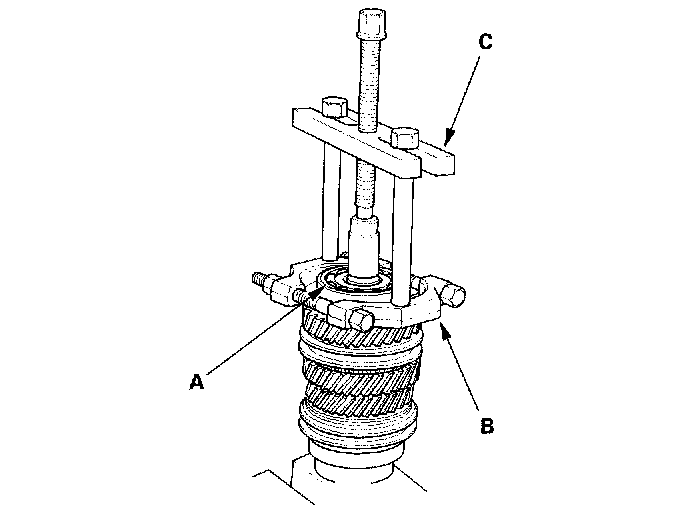 C

A

B