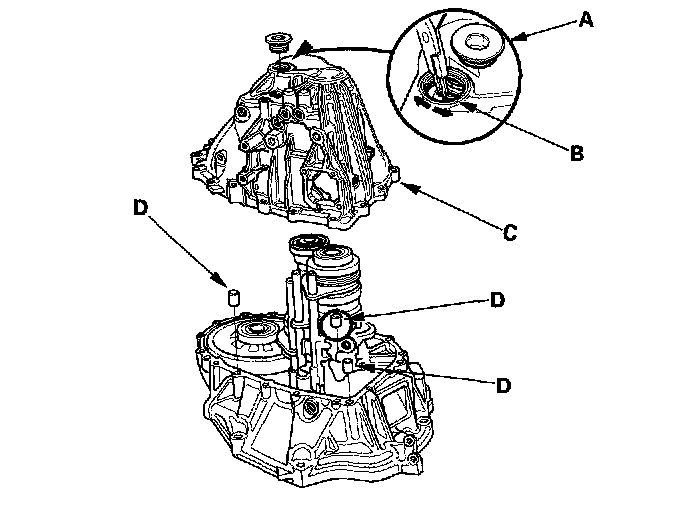 A

B

C

D

D

D