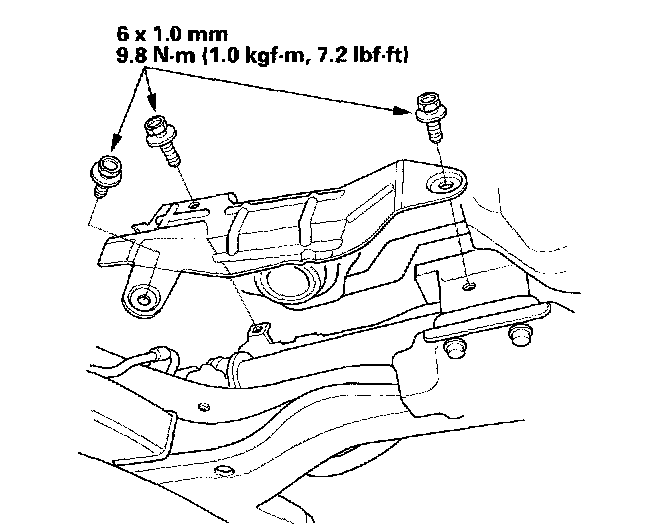 6 x 1.0 mm
9.8 N·m (1.0 kgf·m, 7.2 lbf·ft)