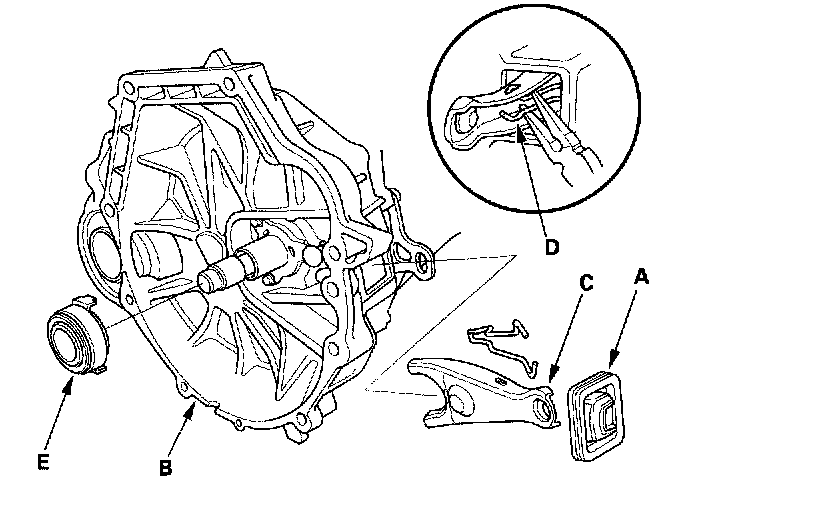 D
C
A
E
B