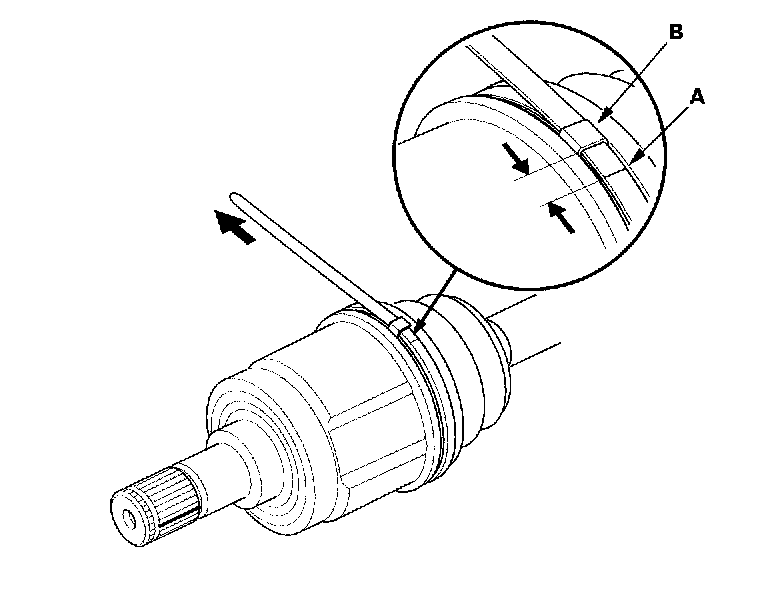 B
A