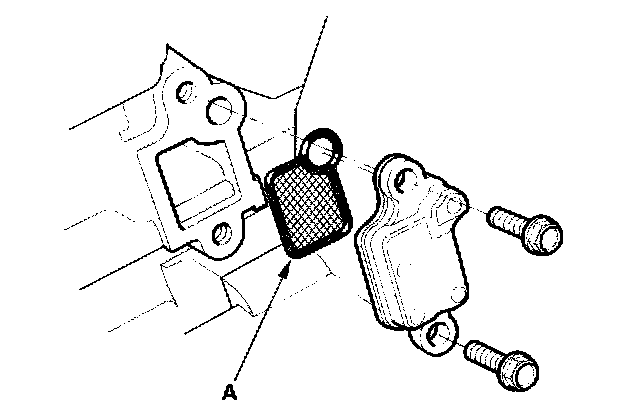 A