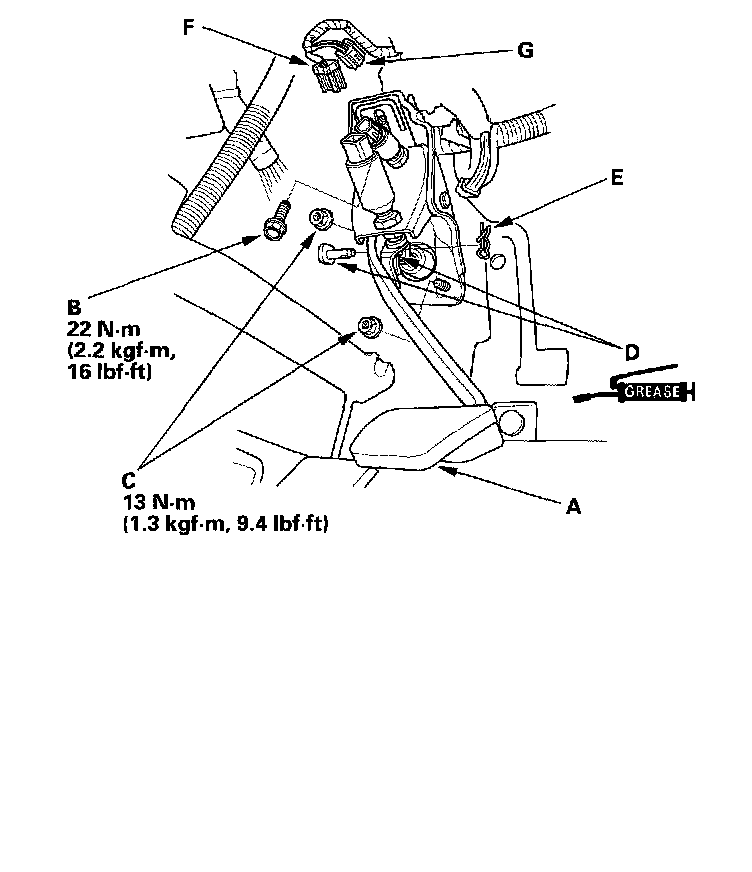 F

G

E

B
22 N·m
(2.2 kgf·m,
16 lbf·ft)

D

GREASE

C
13 N·m
(1.3 kgf·m, 9.4 lbf·ft)

A