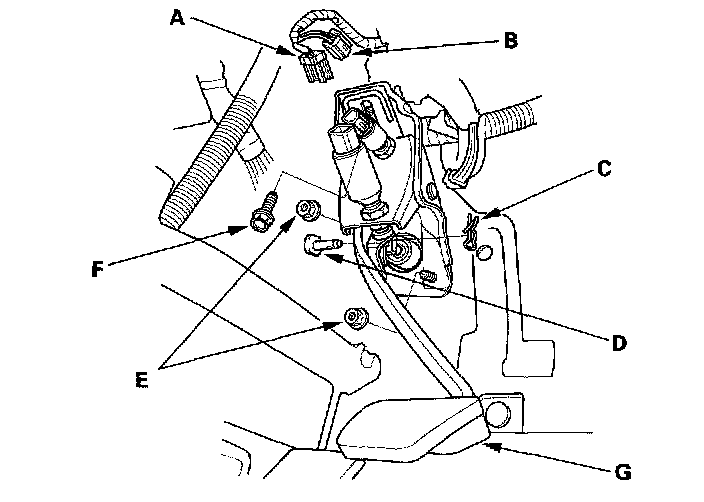 A
B
C
F
D
E
G