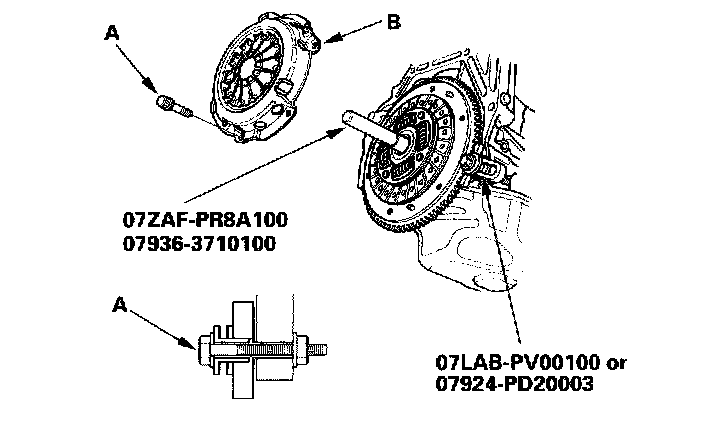 A

B

07ZAF-PR8A100
07936-3710100

A

07LAB-PV00100 or
07924-PD20003