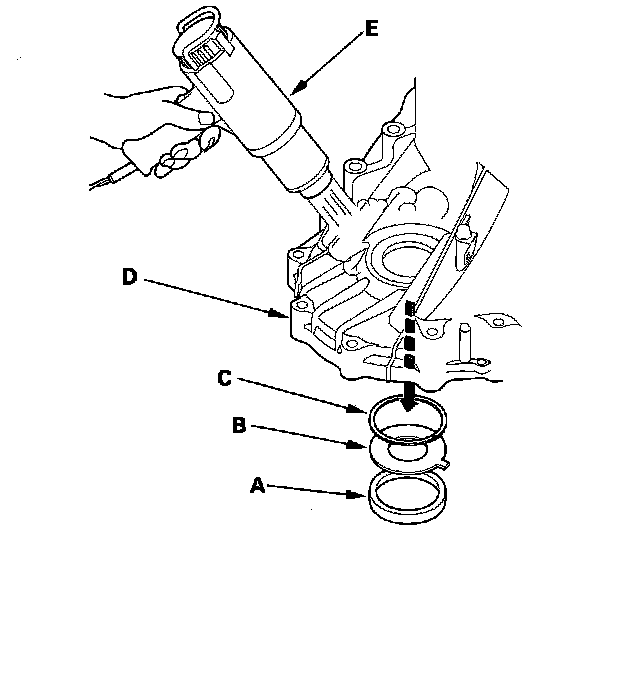 E
D
C
B
A