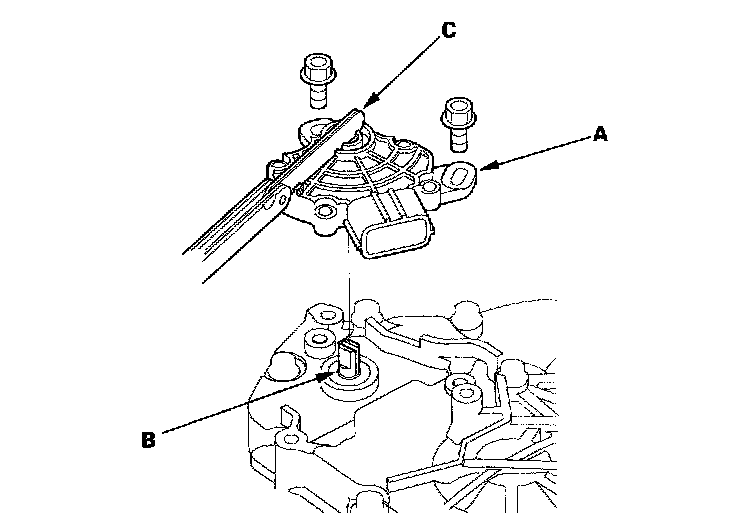 C
A
B