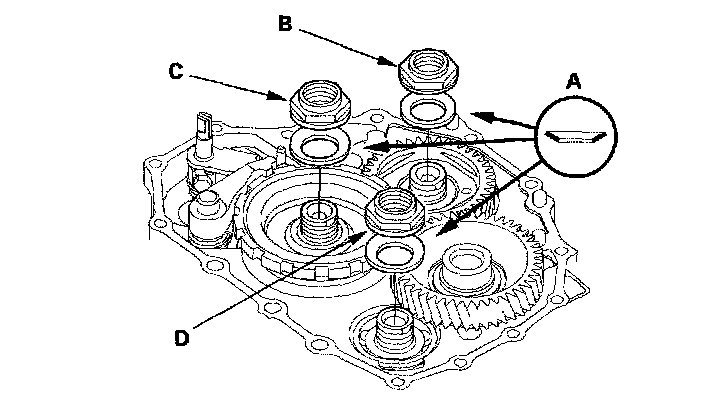 B
C
A
D