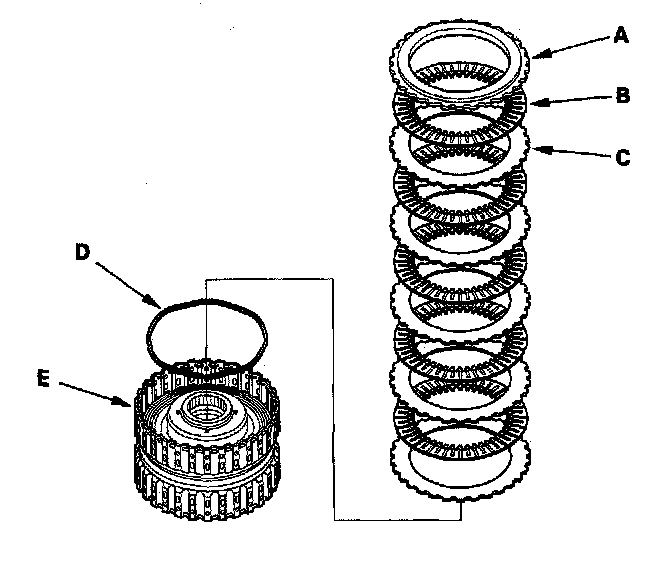 A
B
C
D
E