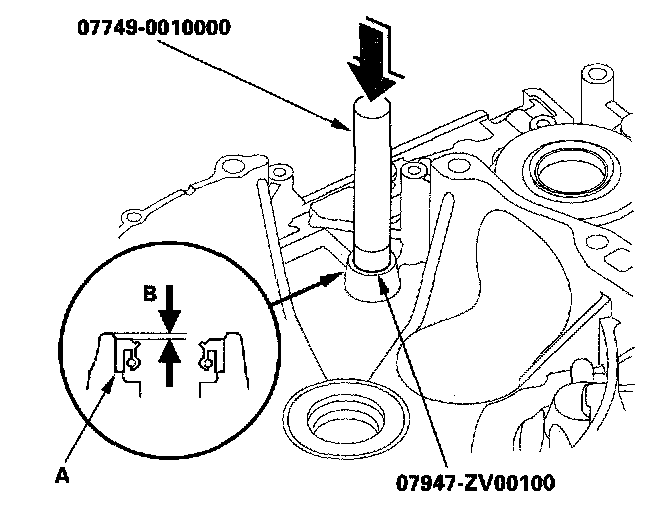 07749-0010000

B

A

07947-ZV00100