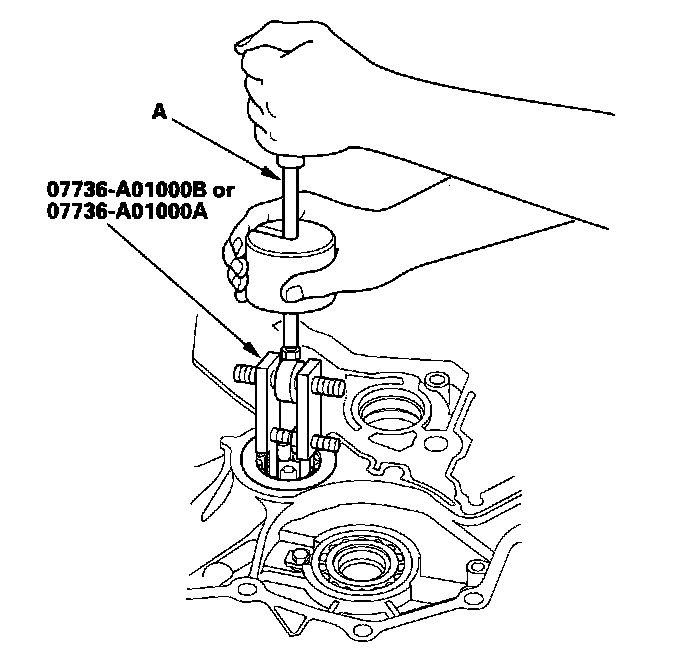 A

07736-A01000B or
07736-A01000A