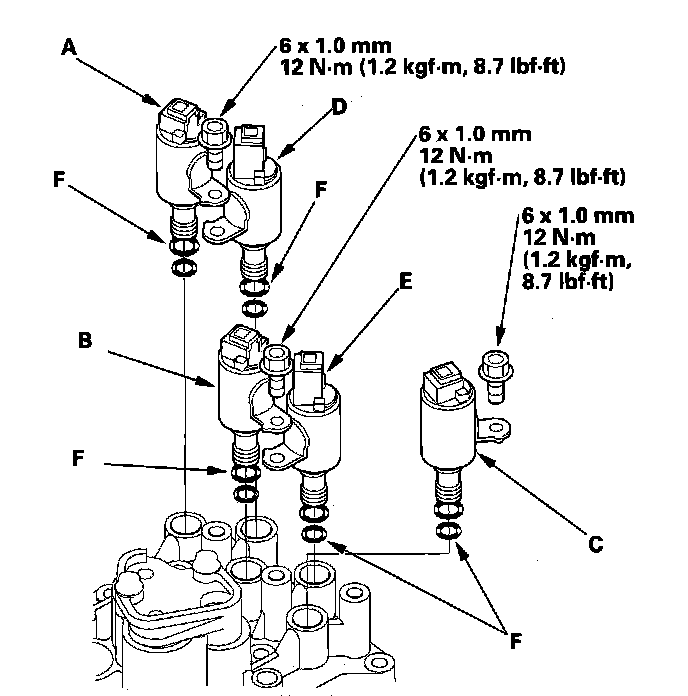 A

6 x 1.0 mm
12 N·m (1.2 kgf·m, 8.7 lbf·ft)

D

6 x 1.0 mm
12 N·m
(1.2 kgf·m, 8.7 lbf·ft)

F

F

6 x 1.0 mm
12 N·m
(1.2 kgf·m,
8.7 lbf·ft)

E

B

F

C

F