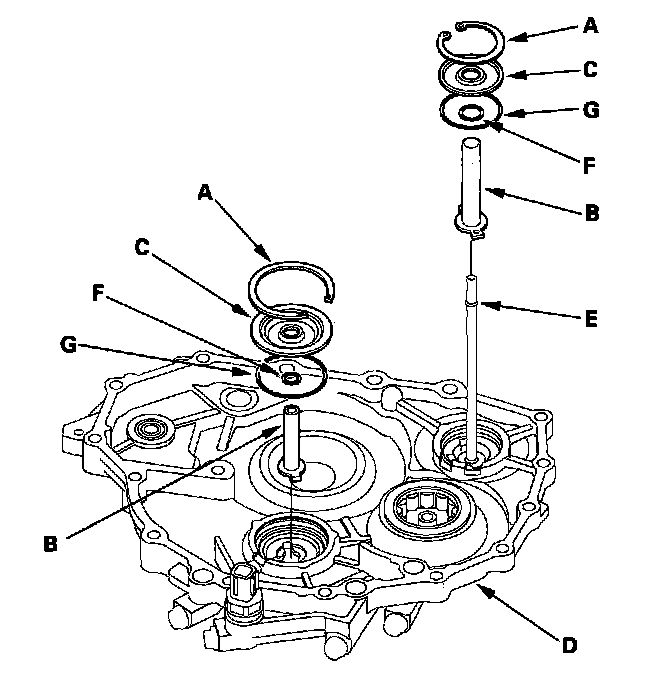 A
C
G
F
B
E
A
C
F
G
B
D