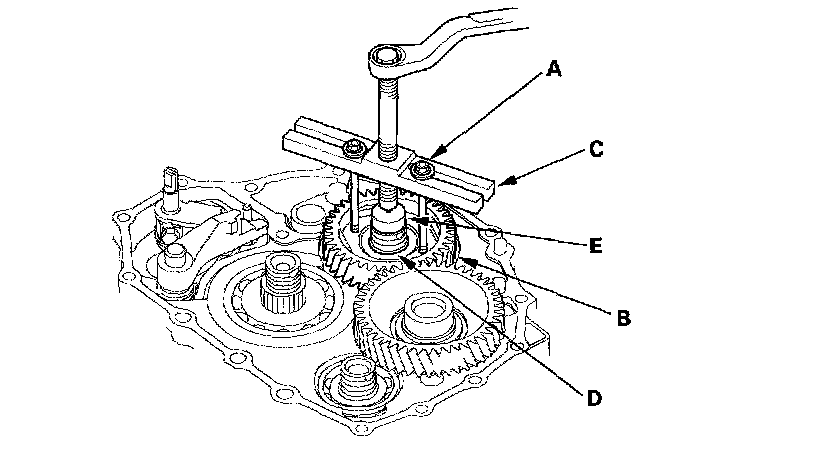 A
C
E
B
D