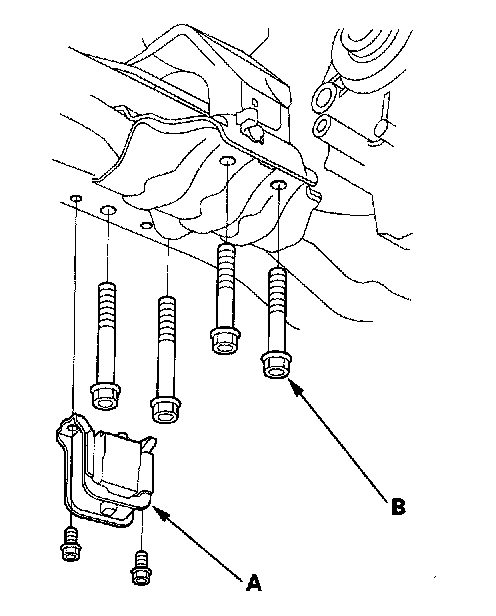 B

A