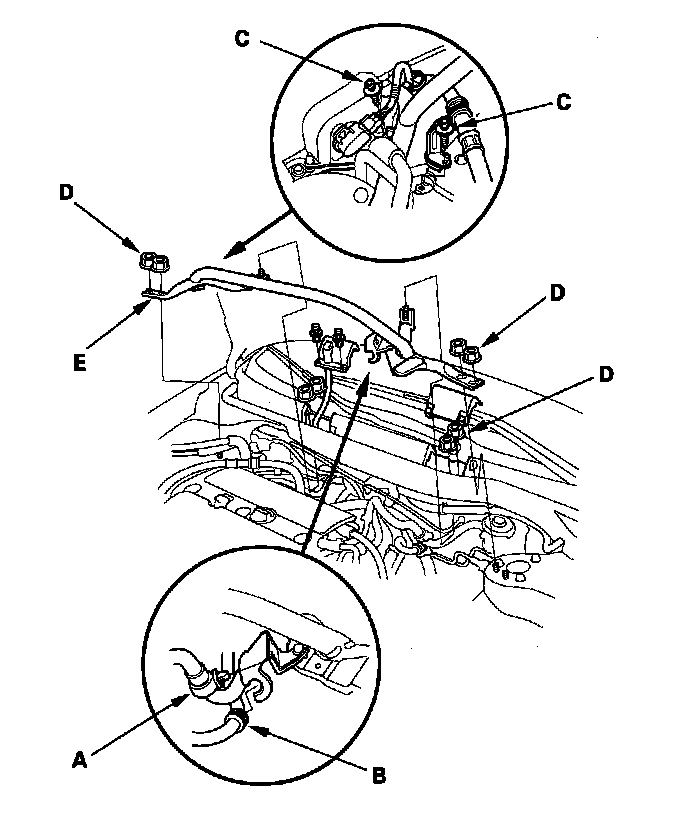 C
C
D
D
E
D
A
B