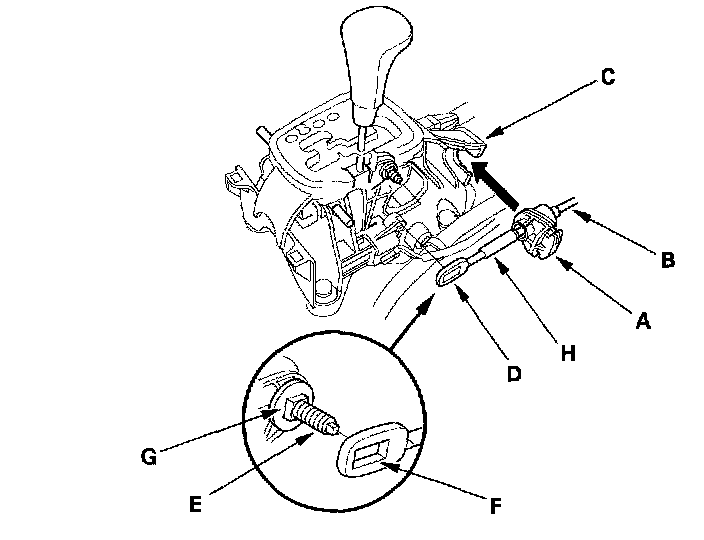 C
B
A
H
D
G
E
F