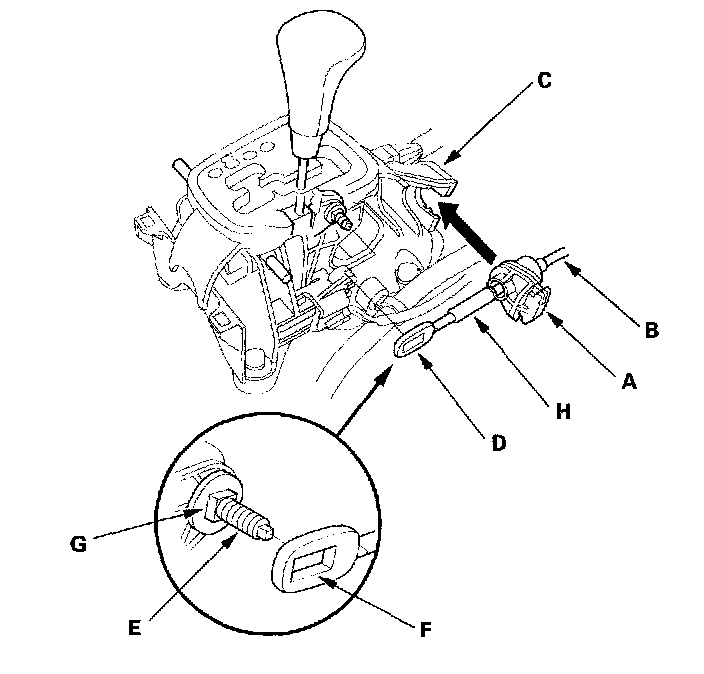 C
B
A
H
D
G
E
F