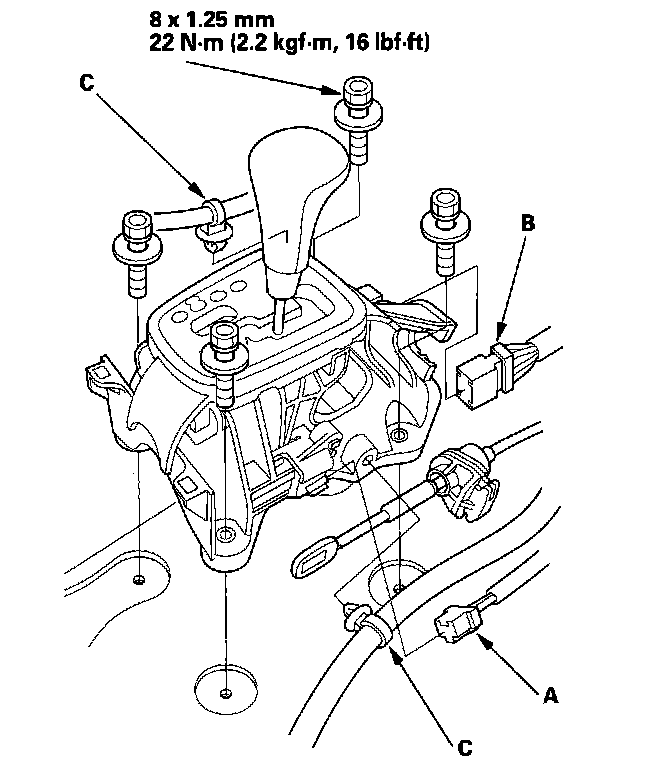 8 x 1.25 mm
22 N·m (2.2 kgf·m, 16 lbf·ft)

C

B

A

C