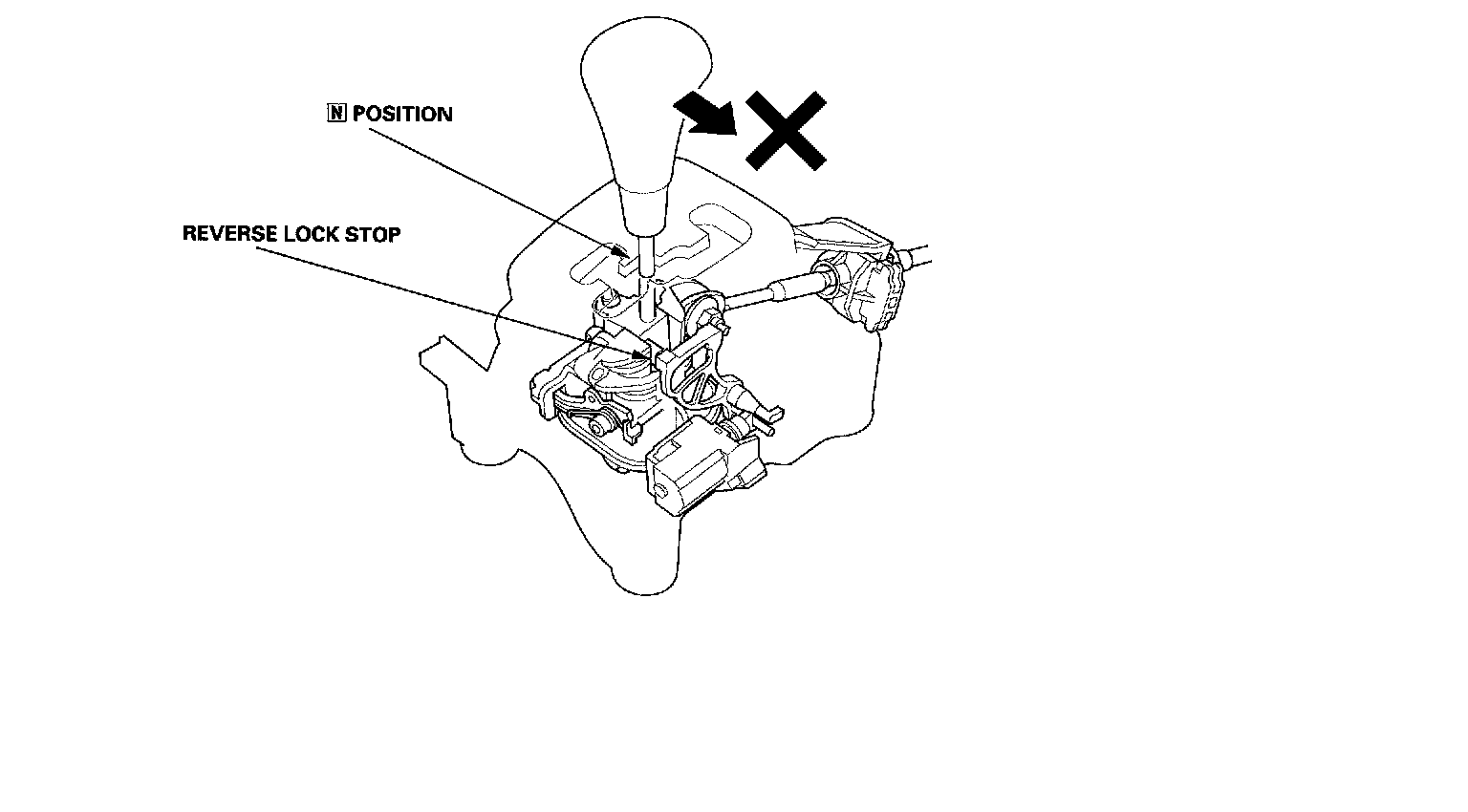 N POSITION

REVERSE LOCK STOP