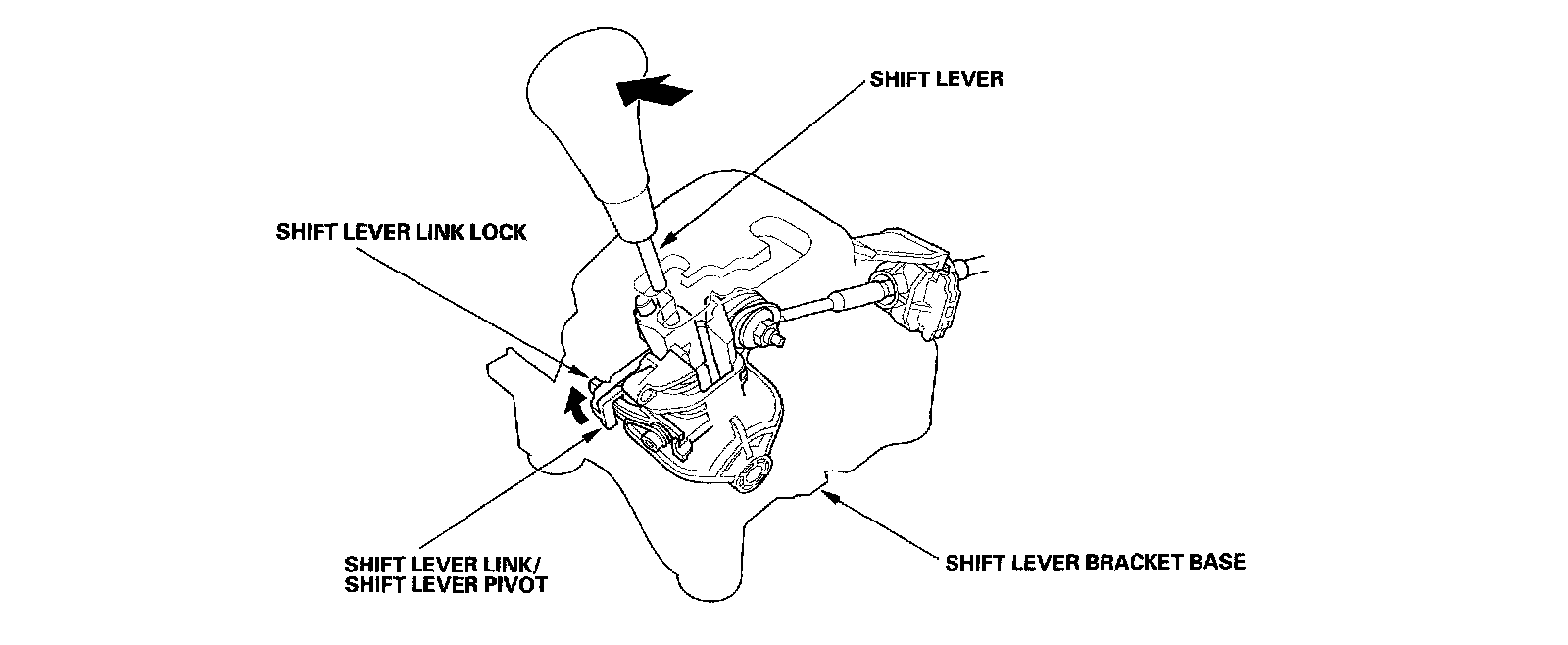 SHIFT LEVER

SHIFT LEVER LINK LOCK

SHIFT LEVER LINK/
SHIFT LEVER PIVOT

SHIFT LEVER BRACKET BASE