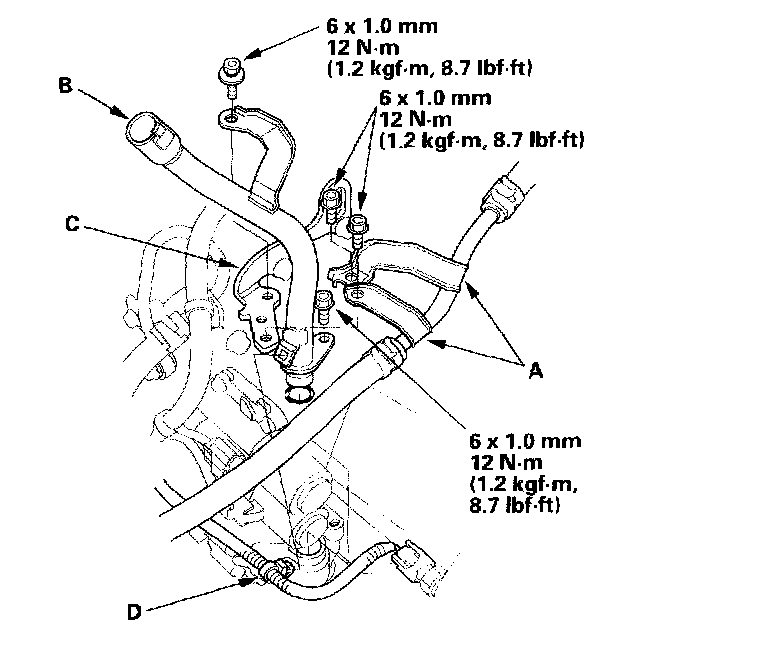 6 x 1.0 mm
12 N·m
(1.2 kgf·m, 8.7 lbf·ft)

B

6 x 1.0 mm
12 N·m
(1.2 kgf·m, 8.7 lbf·ft)

C

A

6 x 1.0 mm
12 N·m
(1.2 kgf·m,
8.7 lbf·ft)

D