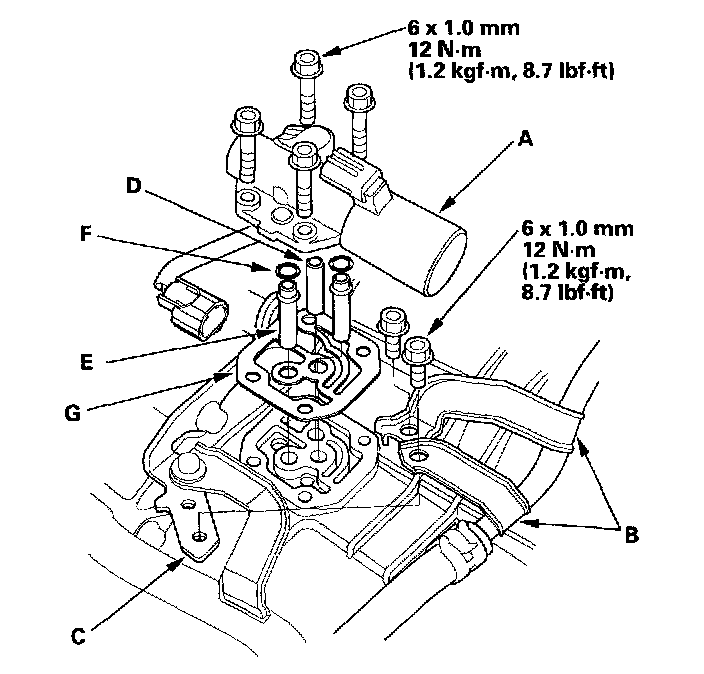 6 x 1.0 mm
12 N·m
(1.2 kgf·m, 8.7 lbf·ft)

A

D

F

6 x 1.0 mm
12 N·m
(1.2 kgf·m,
8.7 lbf·ft)

E

G

B

C