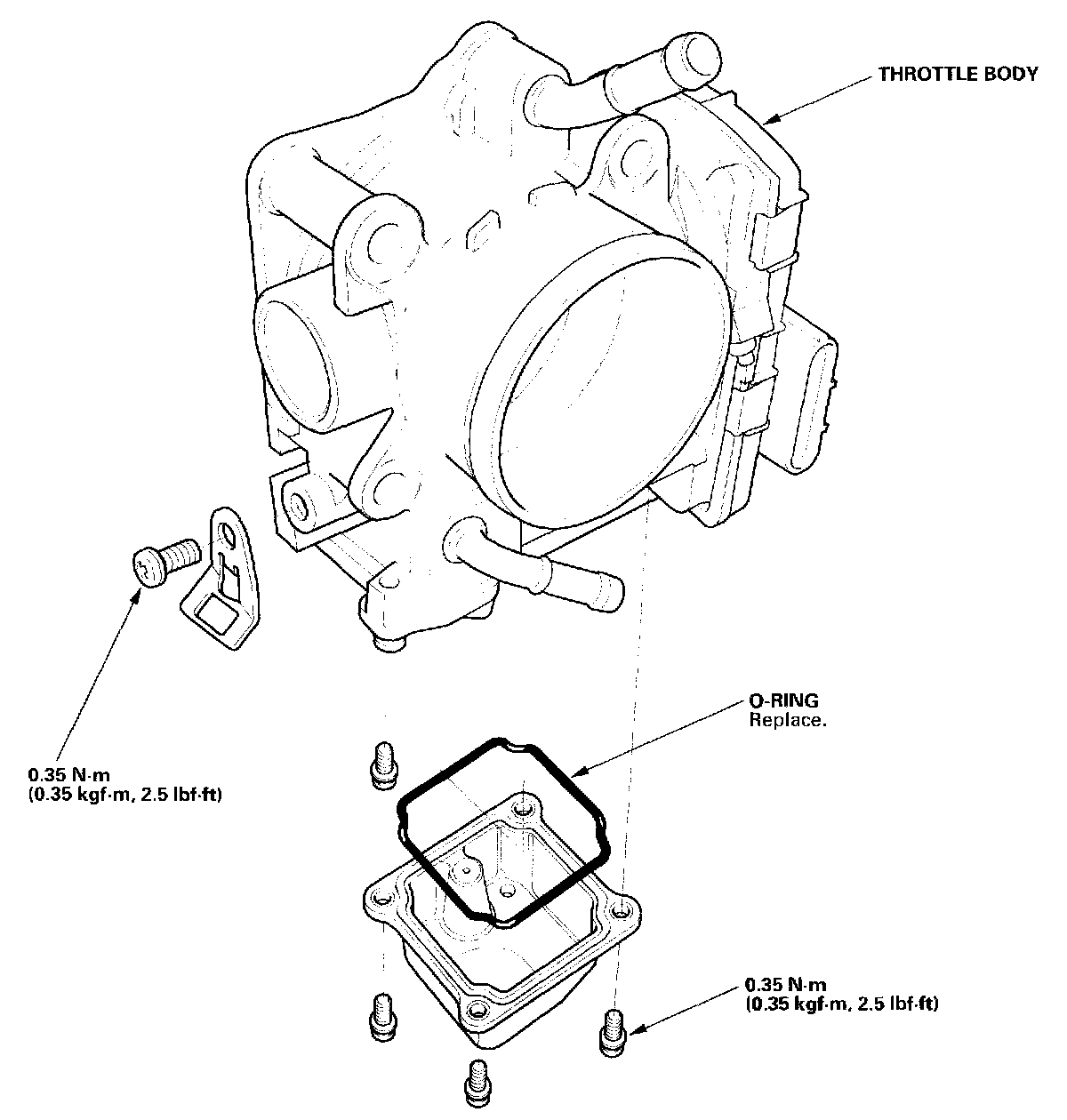 THROTTLE BODY

0.35 N·m
(0.35 kgf·m, 2.5 lbf·ft)

O-RING
Replace.

0.35 N·m
(0.35 kgf·m, 2.5 lbf·ft)