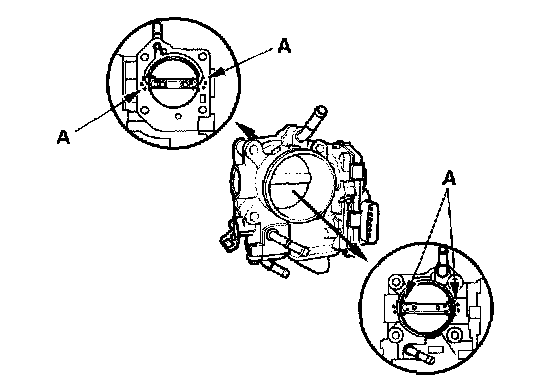 A

A

A