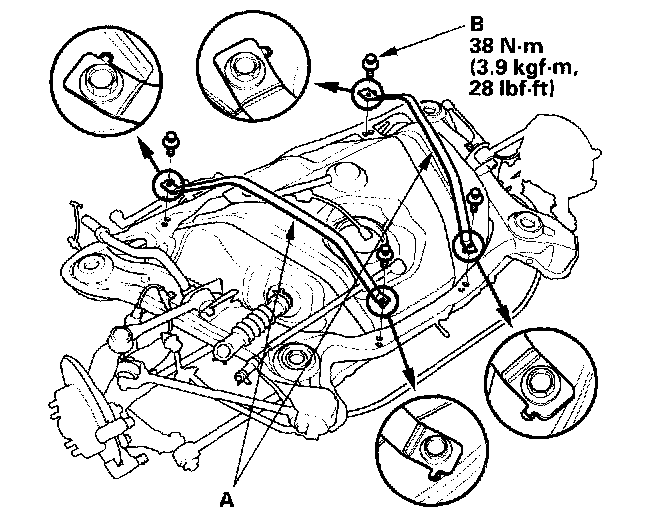 B
38 N·m
(3.9 kgf·m,
28 lbf·ft)

A