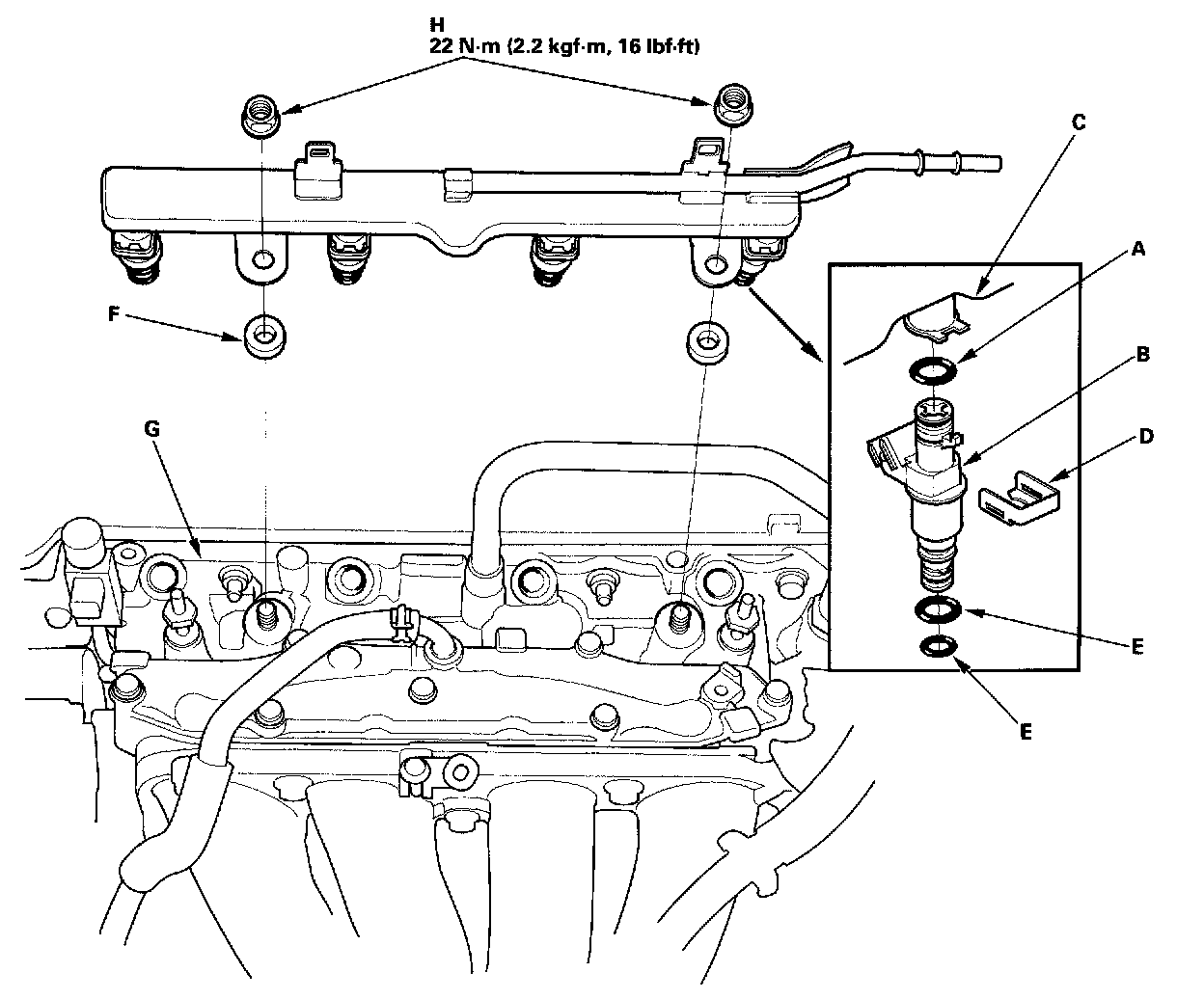 H
22 N·m (2.2 kgf·m, 16 lbf·ft)

C

A

B

D

F

G

E

E